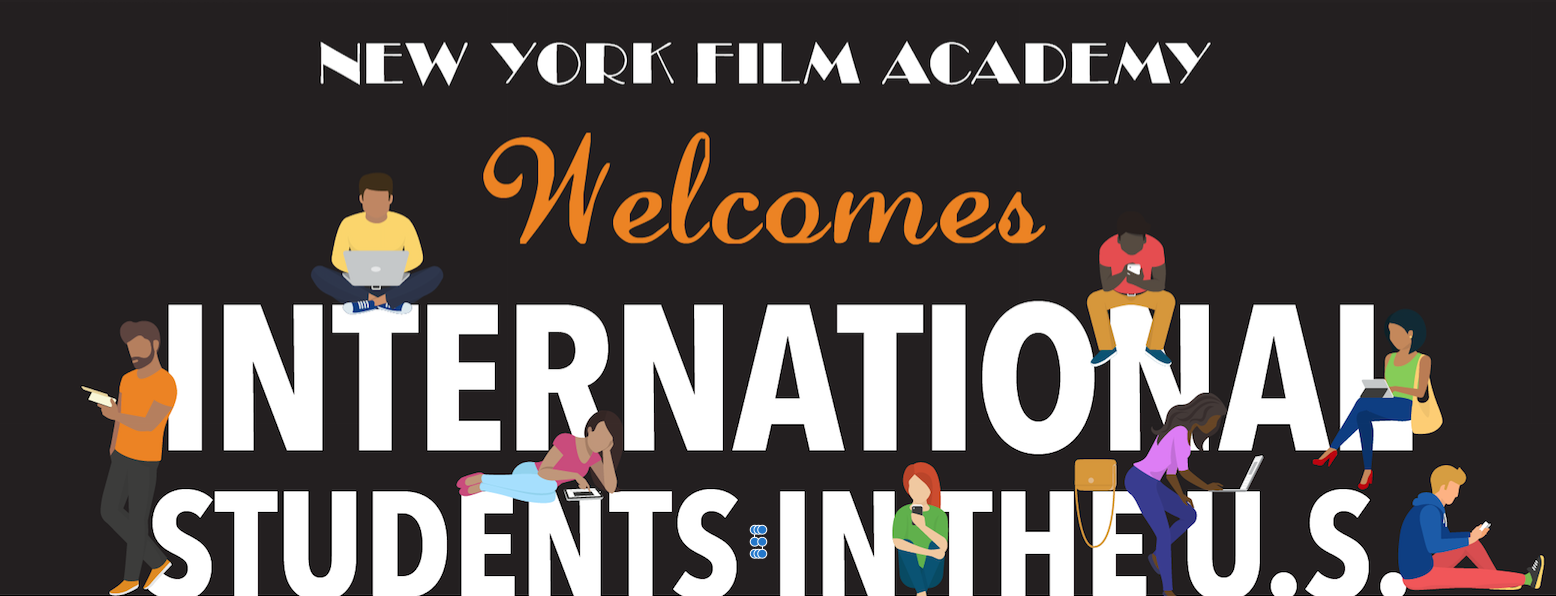 NEW YORK FILM ACADEMY

Welcomes

INTERNATIONAL STUDENTS IN THE U.S.